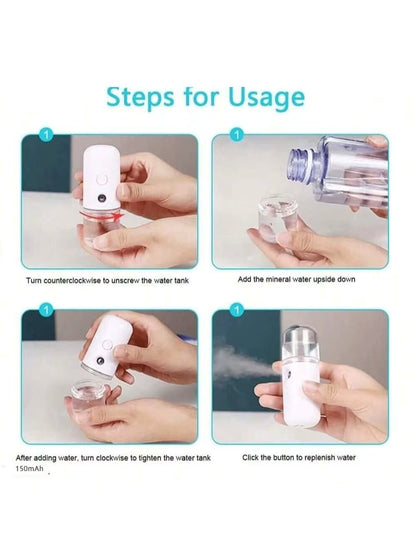 Steps for Usage

1

Turn counterclockwise to unscrew the water tank

1

Add the mineral water upside down

1

After adding water, turn clockwise to tighten the water tank
150mAh

1

Click the button to replenish water